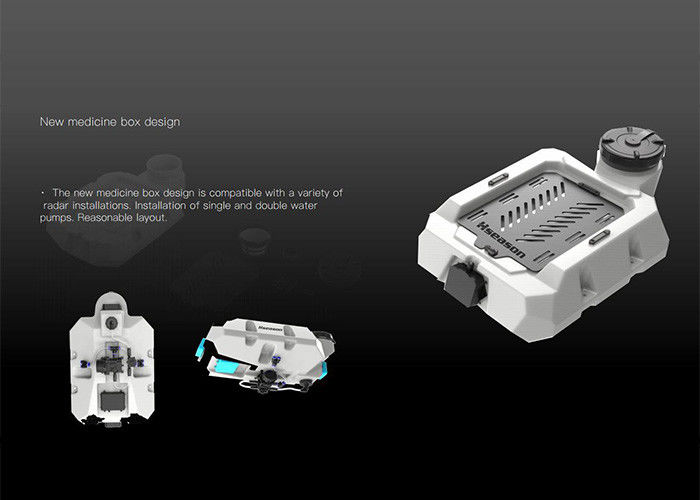 New medicine box design

· The new medicine box design is compatible with a variety of radar installations. Installation of single and double water pumps. Reasonable layout.

Hseason

Hseason